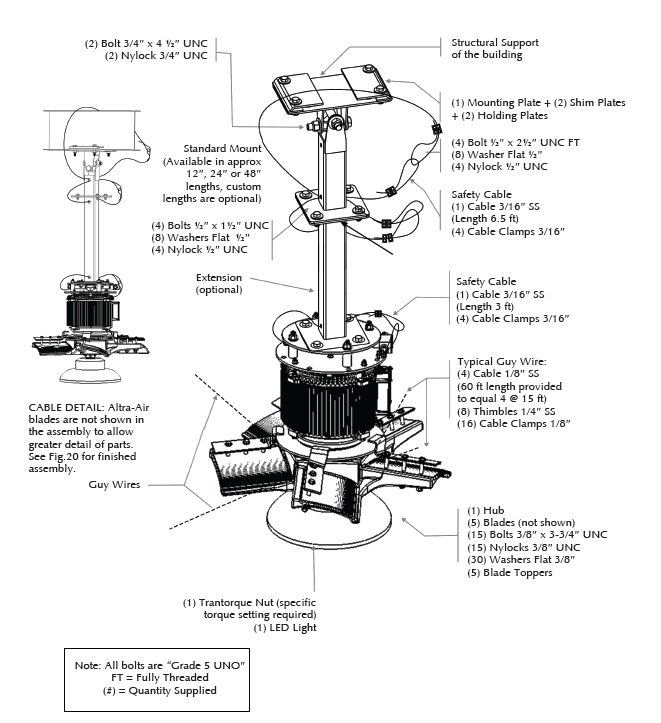 (2) Bolt 3/4" x 4 ½" UNC
(2) Nylock 3/4" UNC

Structural Support of the building

(1) Mounting Plate + (2) Shim Plates + (2) Holding Plates

(4) Bolt ½" x 2½" UNC FT
(8) Washer Flat ½"
(4) Nylock ½" UNC

Standard Mount (Available in approx 12", 24" or 48" lengths, custom lengths are optional)

Safety Cable
(1) Cable 3/16" SS
(Length 6.5 ft)
(4) Cable Clamps 3/16"

(4) Bolts ½" x 1½" UNC
(8) Washers Flat ½"
(4) Nylock ½" UNC

Extension (optional)

Safety Cable
(1) Cable 3/16" SS
(Length 3 ft)
(4) Cable Clamps 3/16"

Typical Guy Wire:
(4) Cable 1/8" SS
(60 ft length provided to equal 4 @ 15 ft)
(8) Thimbles 1/4" SS
(16) Cable Clamps 1/8"

CABLE DETAIL: Altra-Air blades are not shown in the assembly to allow greater detail of parts. See Fig.20 for finished assembly.

Guy Wires

(1) Hub
(5) Blades (not shown)
(15) Bolts 3/8" x 3-3/4" UNC
(15) Nylocks 3/8" UNC
(30) Washers Flat 3/8"
(5) Blade Toppers

(1) Trantorque Nut (specific torque setting required)
(1) LED Light

Note: All bolts are "Grade 5 UNO"
FT = Fully Threaded
(#) = Quantity Supplied